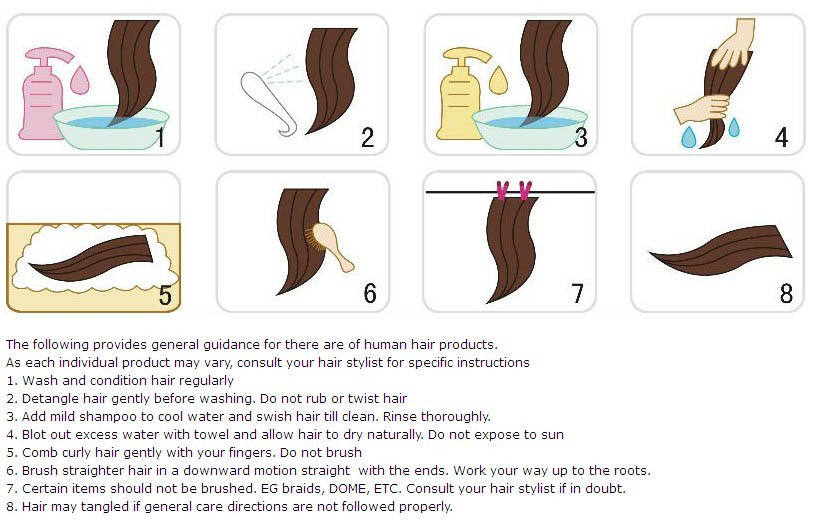 1

2

3

4

5

6

7

8

The following provides general guidance for there are of human hair products.
As each individual product may vary, consult your hair stylist for specific instructions
1. Wash and condition hair regularly
2. Detangle hair gently before washing. Do not rub or twist hair
3. Add mild shampoo to cool water and swish hair till clean. Rinse thoroughly.
4. Blot out excess water with towel and allow hair to dry naturally. Do not expose to sun
5. Comb curly hair gently with your fingers. Do not brush
6. Brush straighter hair in a downward motion straight with the ends. Work your way up to the roots.
7. Certain items should not be brushed. EG braids, DOME, ETC. Consult your hair stylist if in doubt.
8. Hair may tangled if general care directions are not followed properly.